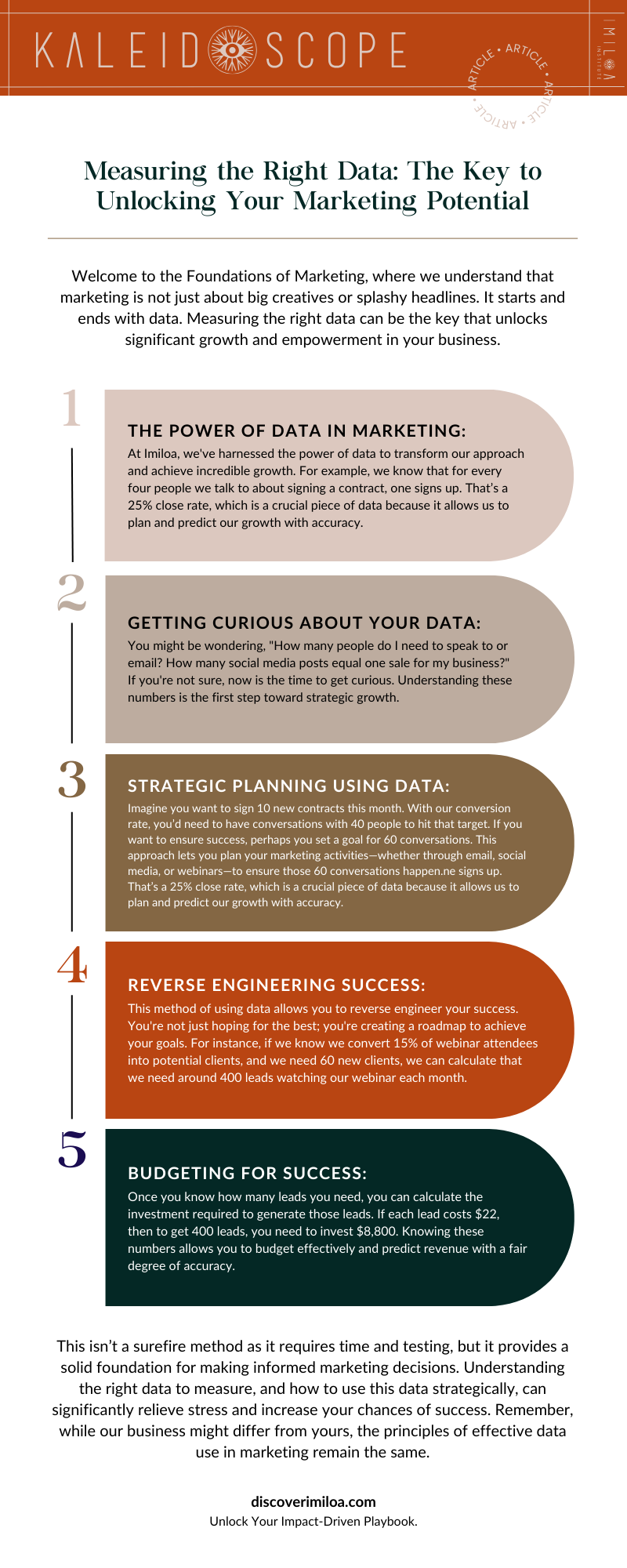 KALEIDOSCOPE

ARTICLE • ARTICLE • ARTICLE • ARTICLE •

IMILOA INSTITUTE

Measuring the Right Data: The Key to Unlocking Your Marketing Potential

Welcome to the Foundations of Marketing, where we understand that marketing is not just about big creatives or splashy headlines. It starts and ends with data. Measuring the right data can be the key that unlocks significant growth and empowerment in your business.

1

THE POWER OF DATA IN MARKETING:

At Imiloa, we've harnessed the power of data to transform our approach and achieve incredible growth. For example, we know that for every four people we talk to about signing a contract, one signs up. That's a 25% close rate, which is a crucial piece of data because it allows us to plan and predict our growth with accuracy.

2

GETTING CURIOUS ABOUT YOUR DATA:

You might be wondering, "How many people do I need to speak to or email? How many social media posts equal one sale for my business?" If you're not sure, now is the time to get curious. Understanding these numbers is the first step toward strategic growth.

3

STRATEGIC PLANNING USING DATA:

Imagine you want to sign 10 new contracts this month. With our conversion rate, you'd need to have conversations with 40 people to hit that target. If you want to ensure success, perhaps you set a goal for 60 conversations. This approach lets you plan your marketing activities—whether through email, social media, or webinars—to ensure those 60 conversations happen.ne signs up. That's a 25% close rate, which is a crucial piece of data because it allows us to plan and predict our growth with accuracy.

4

REVERSE ENGINEERING SUCCESS:

This method of using data allows you to reverse engineer your success. You're not just hoping for the best; you're creating a roadmap to achieve your goals. For instance, if we know we convert 15% of webinar attendees into potential clients, and we need 60 new clients, we can calculate that we need around 400 leads watching our webinar each month.

5

BUDGETING FOR SUCCESS:

Once you know how many leads you need, you can calculate the investment required to generate those leads. If each lead costs $22, then to get 400 leads, you need to invest $8,800. Knowing these numbers allows you to budget effectively and predict revenue with a fair degree of accuracy.

This isn't a surefire method as it requires time and testing, but it provides a solid foundation for making informed marketing decisions. Understanding the right data to measure, and how to use this data strategically, can significantly relieve stress and increase your chances of success. Remember, while our business might differ from yours, the principles of effective data use in marketing remain the same.

discoverimiloa.com
Unlock Your Impact-Driven Playbook.